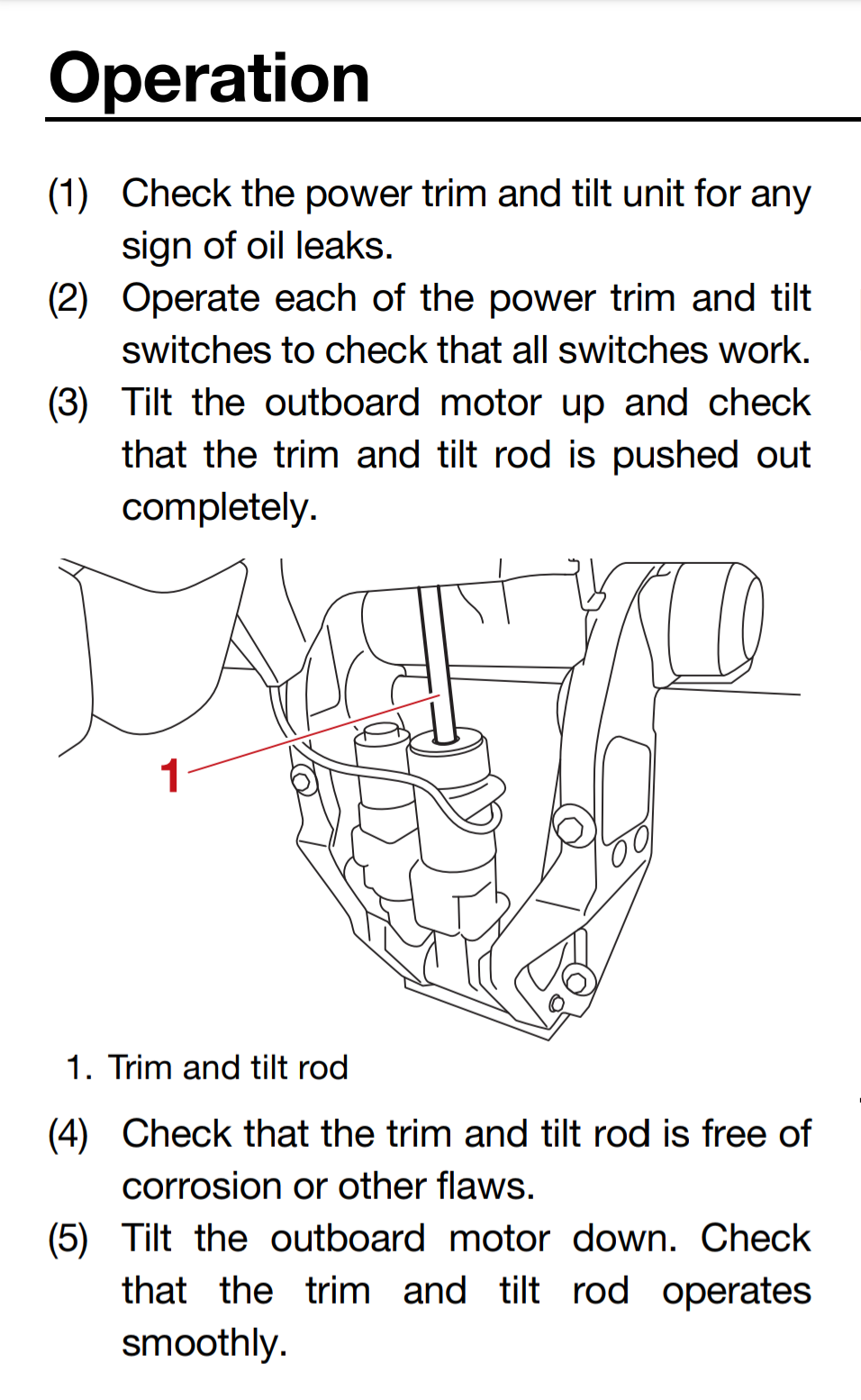 Operation

(1) Check the power trim and tilt unit for any sign of oil leaks.

(2) Operate each of the power trim and tilt switches to check that all switches work.

(3) Tilt the outboard motor up and check that the trim and tilt rod is pushed out completely.

1

1. Trim and tilt rod

(4) Check that the trim and tilt rod is free of corrosion or other flaws.

(5) Tilt the outboard motor down. Check that the trim and tilt rod operates smoothly.