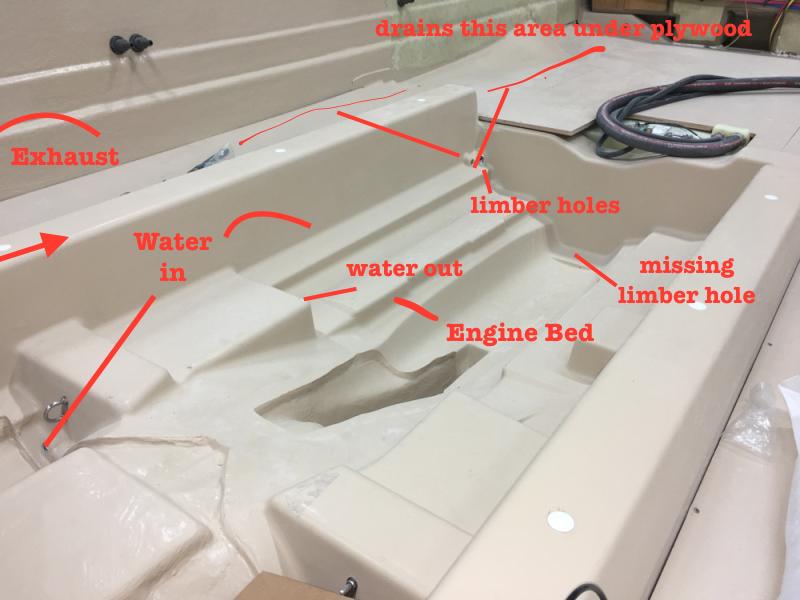 drains this area under plywood

Exhaust

limber holes

Water in

water out

missing limber hole

Engine Bed